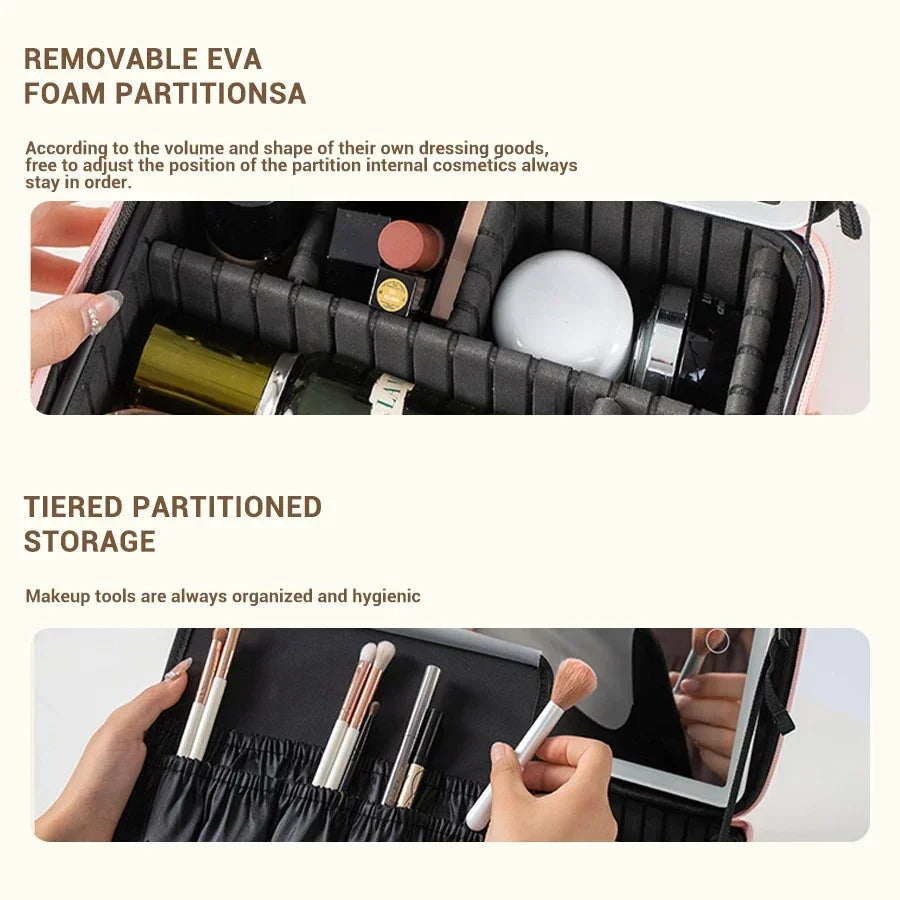 REMOVABLE EVA FOAM PARTITIONSA

According to the volume and shape of their own dressing goods, free to adjust the position of the partition internal cosmetics always stay in order.

TIERED PARTITIONED STORAGE

Makeup tools are always organized and hygienic